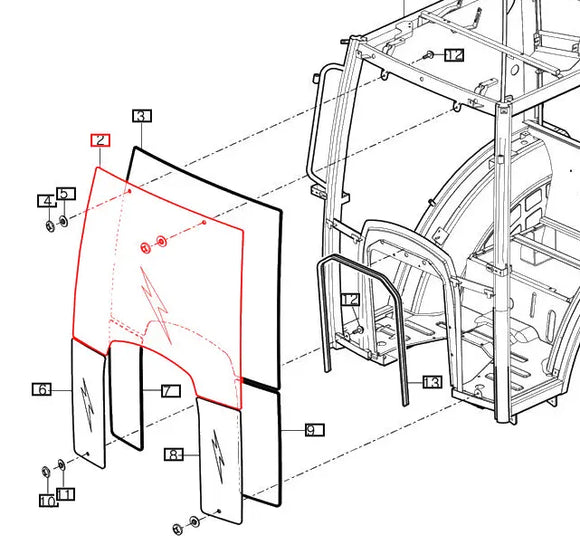 12
3
2
4
5
12
6
7
13
9
8
10
11