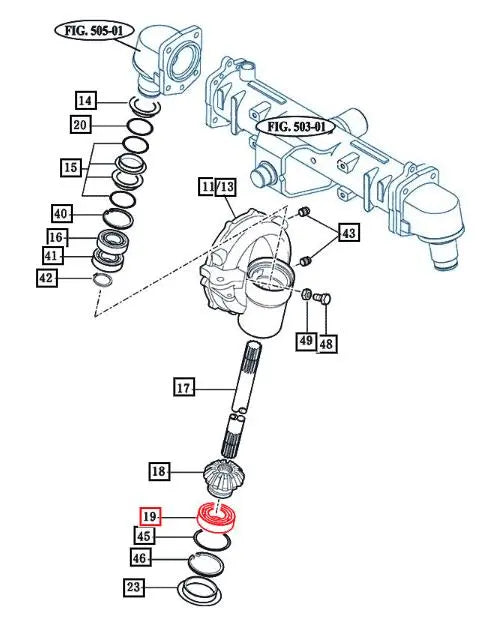 FIG. 505-01
14
20
15
40
16
41
42
FIG. 503-01
11/13
43
49
48
17
18
19
45
46
23