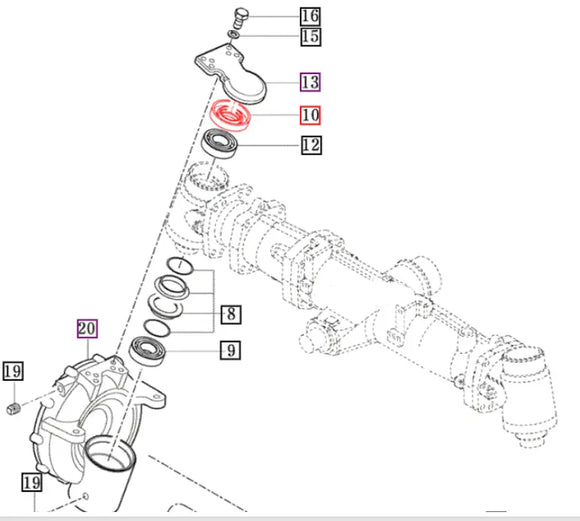 16
15
13
10
12
8
9
20
19
19