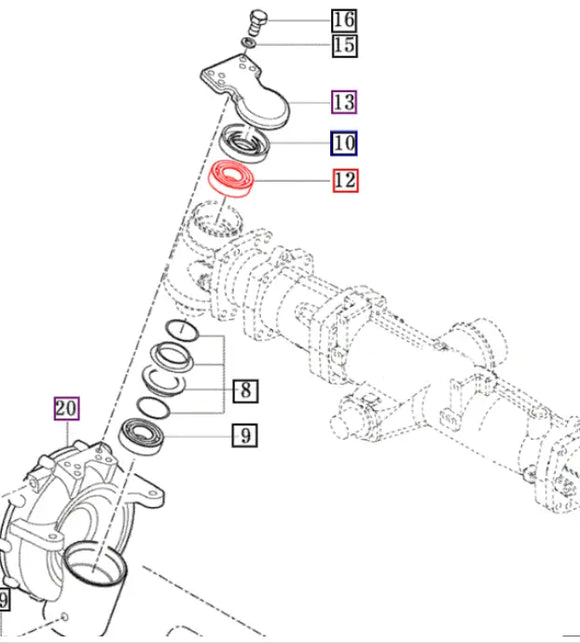 16
15
13
10
12
8
20
9
9