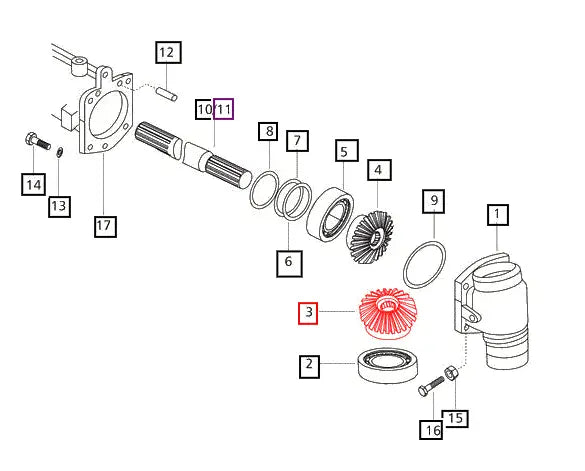 12
10 11
8
7
5
4
9
1
14
13
17
6
3
2
15
16