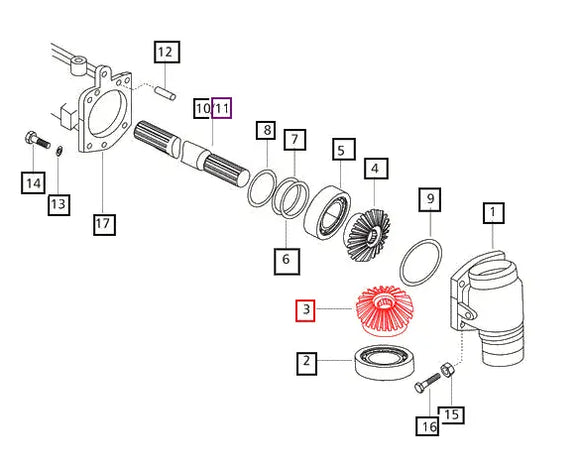 12
10 11
8
7
5
4
9
1
14
13
17
6
3
2
16
15