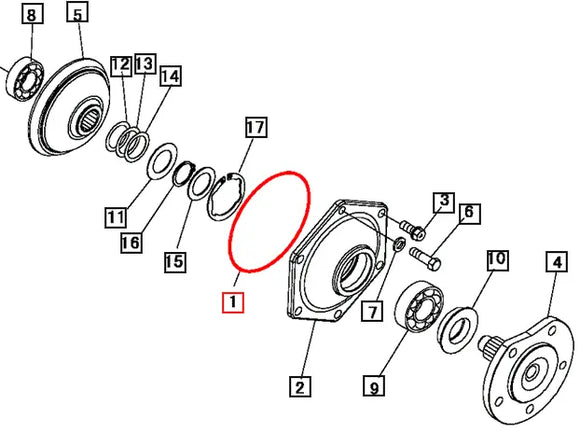 8
5
12
13
14
17
11
16
15
1
3
6
10
4
7
2
9