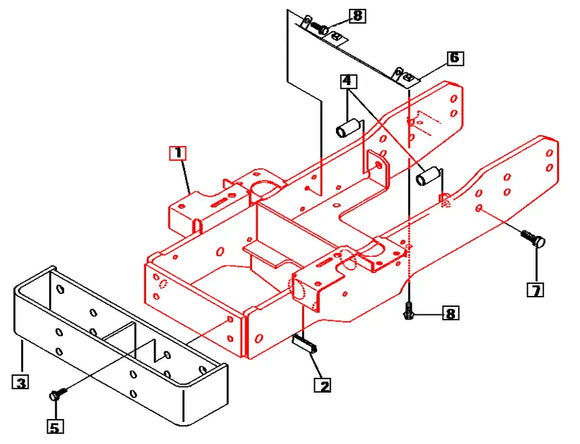 8
6
4
1
7
8
3
2
5