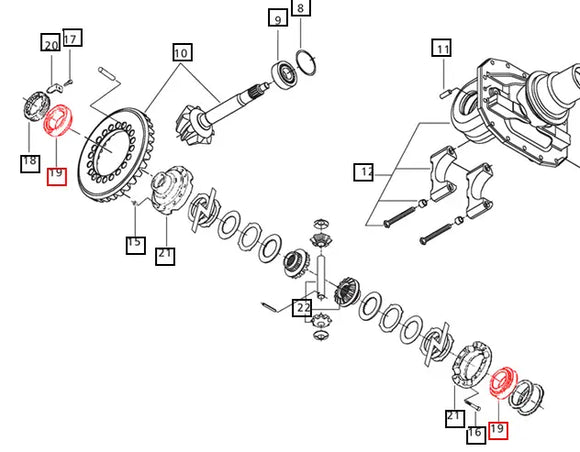 8
9
20
17
10
11
18
19
12
15
21
22
21
16
19