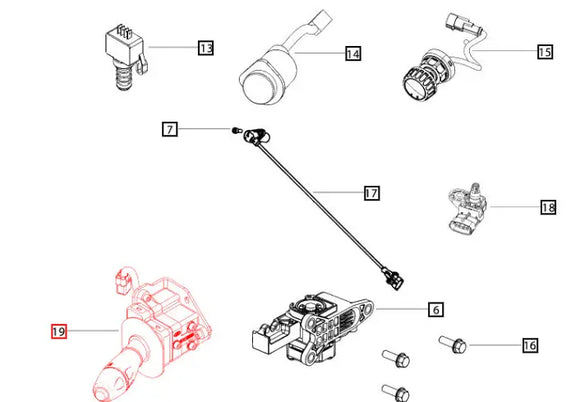 13
14
15
7
17
18
19
6
16