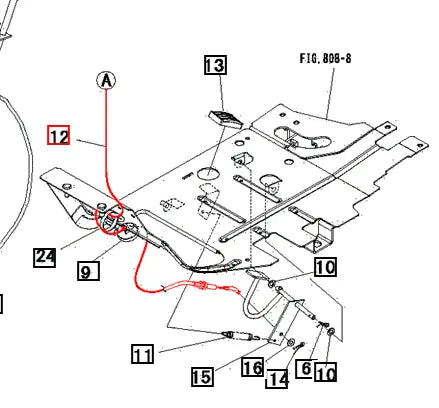 FIG. 808-8

13

A

12

24

9

10

11

15

16

14

6

10