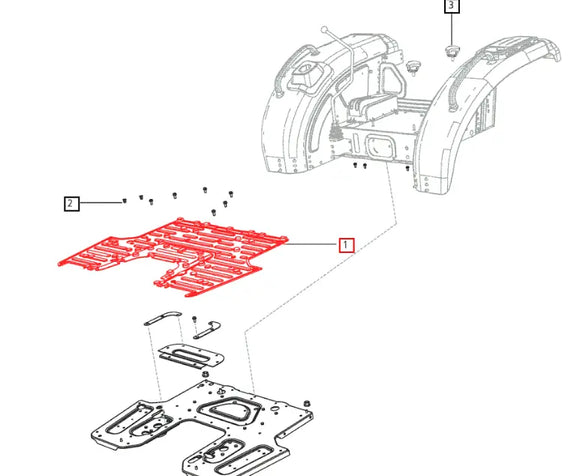 3

2

1