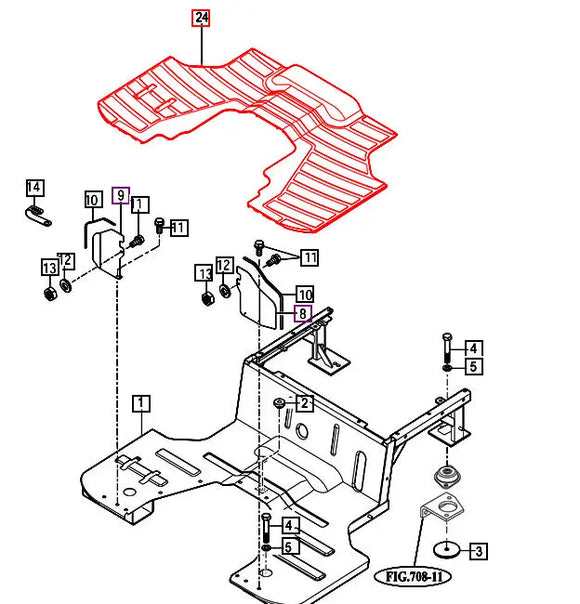 24

14
10
9
1
11
13
12

11
13
12
10
8

4
5
1
2

4
5
3
FIG.708-11