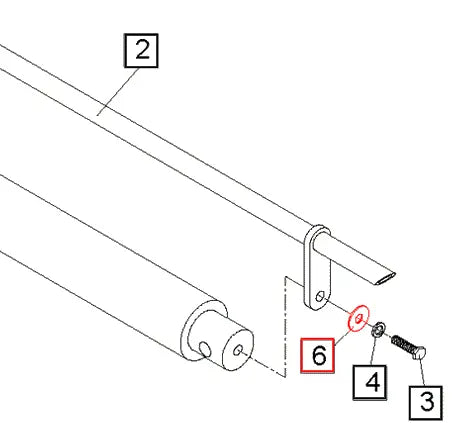 2

6

4

3