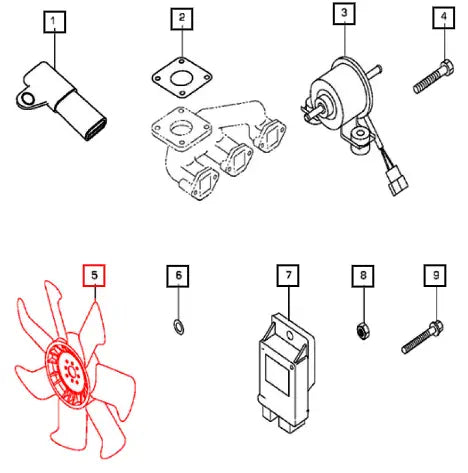 1
2
3
4
5
6
7
8
9