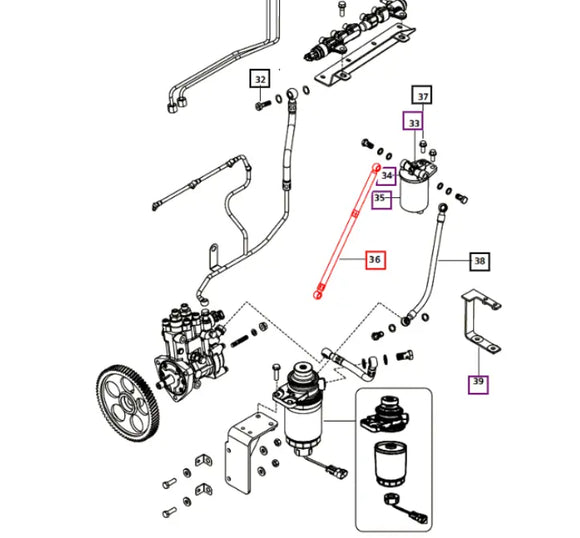 32
37
33
34
35
36
38
39