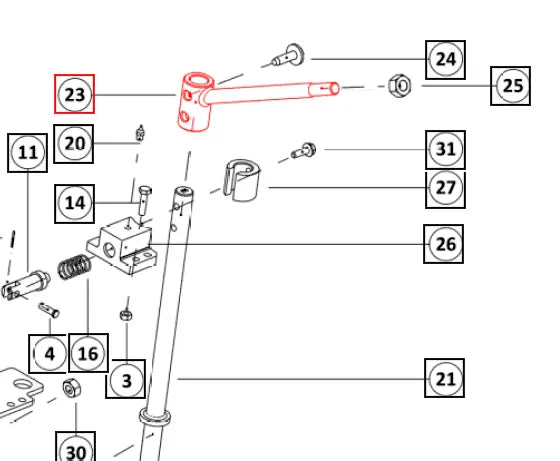 24
23
25
20
11
31
27
14
26
4
16
3
21
30