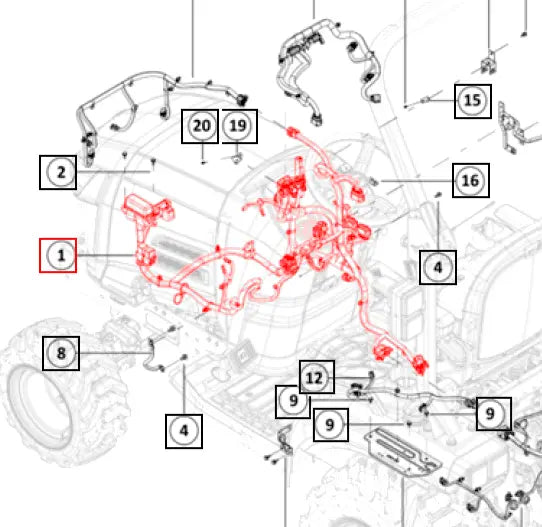 15
20
19
2
16
1
4
8
12
9
9
9
4