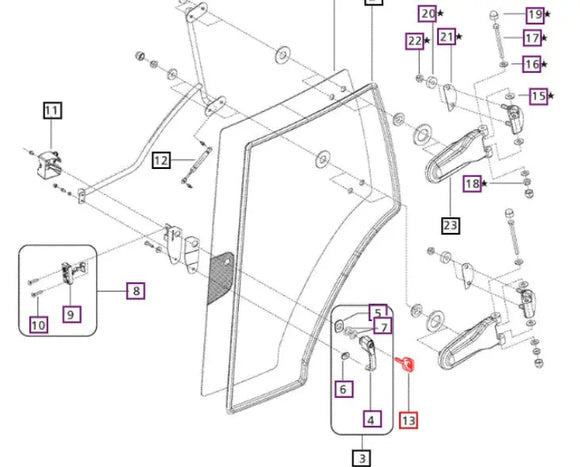 20★
19★
22★
21★
17★
16★
15★
11
12
18★
23
8
9
10
5
7
6
4
13
3