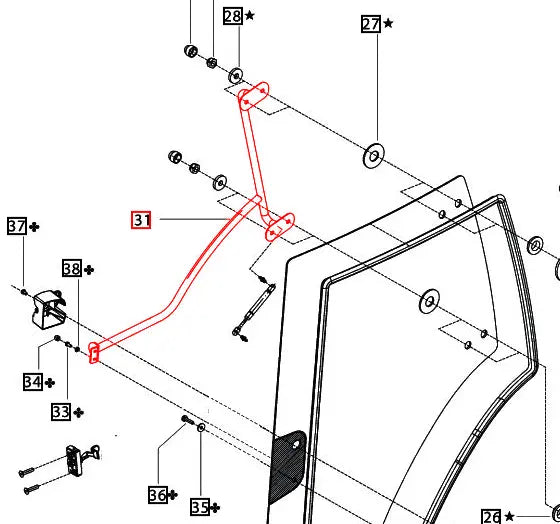 28★
27★
31
37✤
38✤
34✤
33✤
36✤
35✤
26★