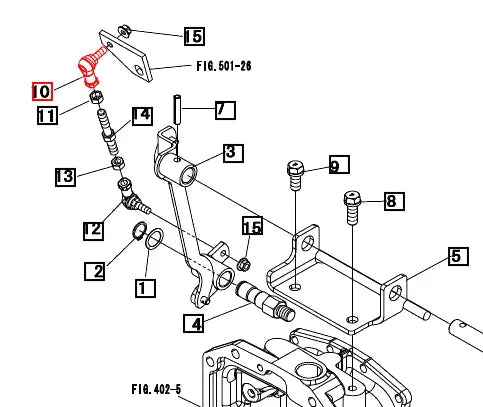 15
FIG.501-26
10
11
14
7
3
13
9
8
12
15
2
1
5
4
FIG.402-5