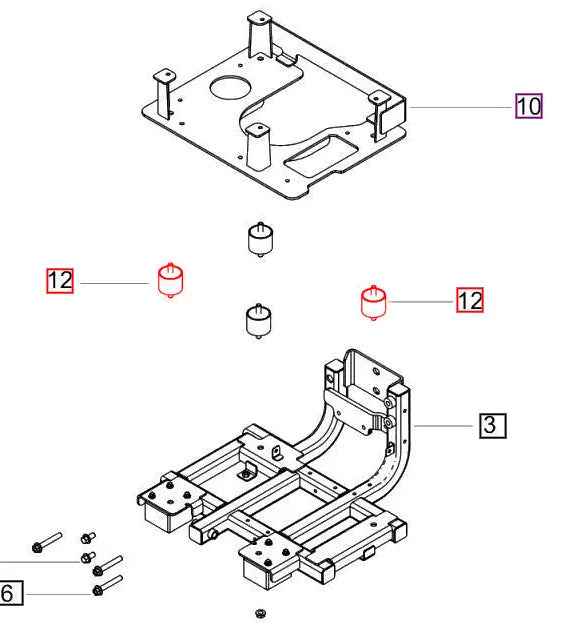 10

12

12

3

6