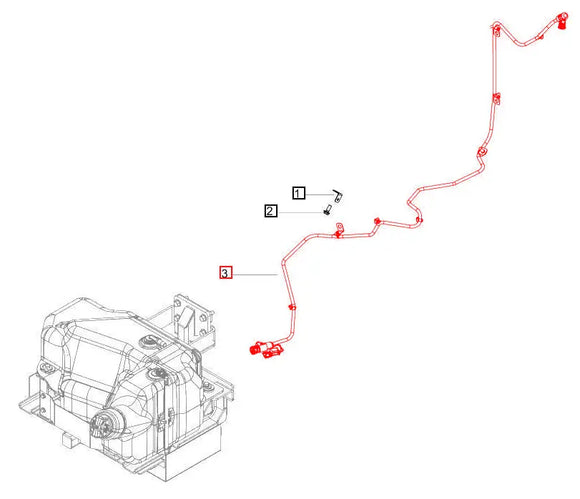 1
2
3