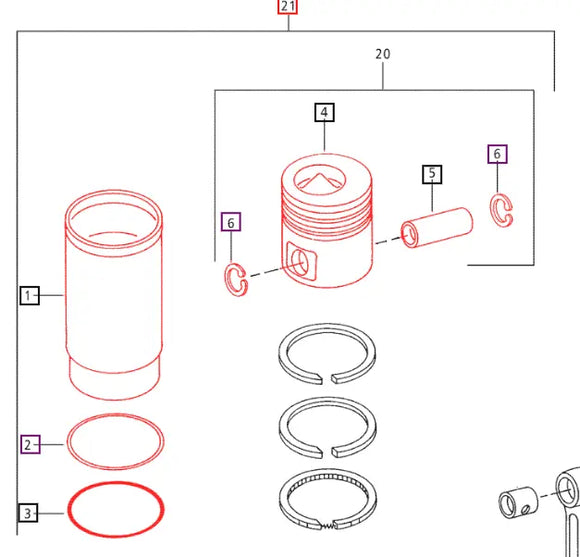 21
20
4
6
5
6
1
2
3