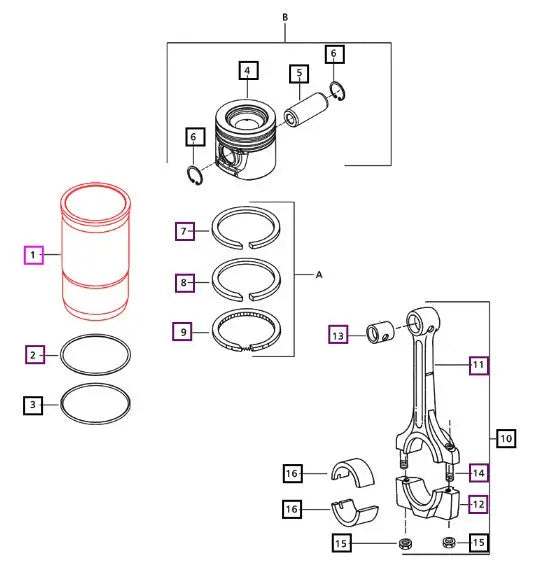 B
4
5
6
6
1
7
8
9
A
2
3
13
11
10
16
14
16
12
15
15