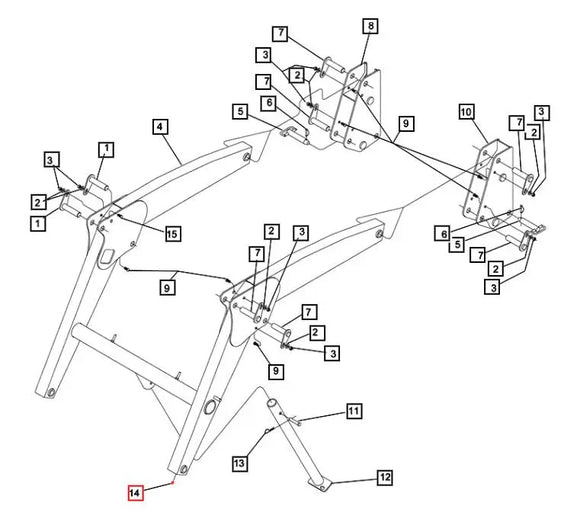 7
8
3
2
7
6
5
9
10
7
3
2
4
1
3
2
1
15
6
5
7
2
3
2
3
7
9
7
2
3
9
11
13
12
14