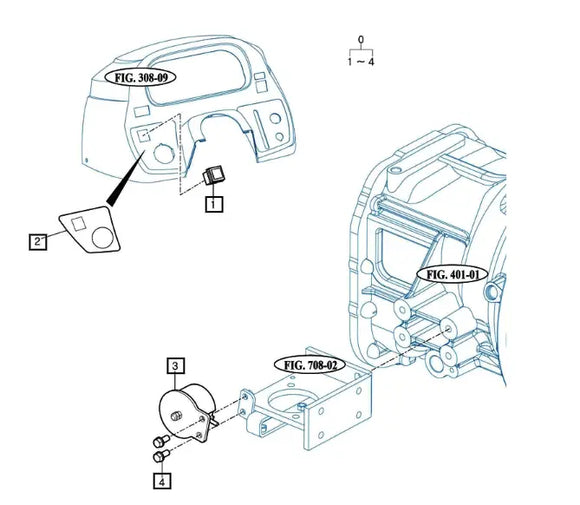 0
1 ~ 4

FIG. 308-09

1

2

FIG. 401-01

FIG. 708-02

3

4