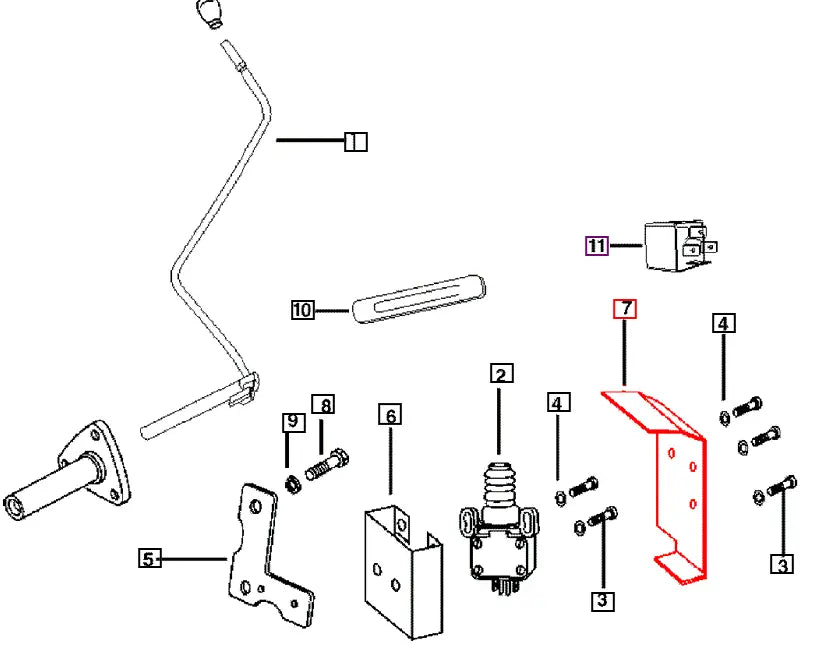 1
11
10
7
4
2
4
8
9
6
5
3
3