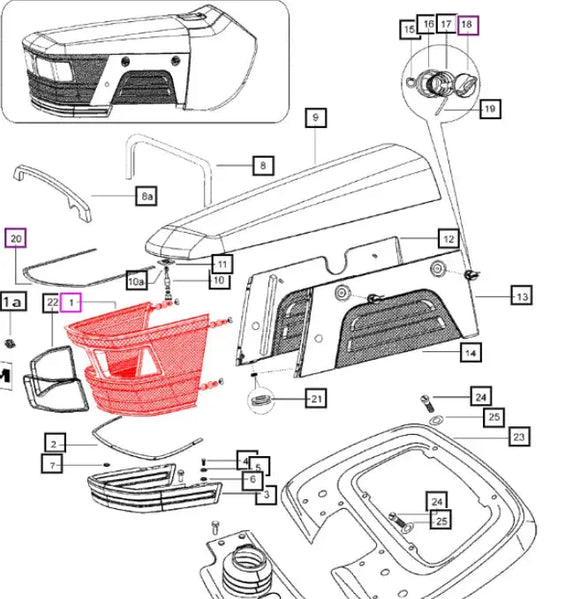 15
16
17
18
19
9
8
8a
20
12
11
10a
10
13
1a
22
1
14
21
24
25
23
2
7
4
5
6
3
24
25