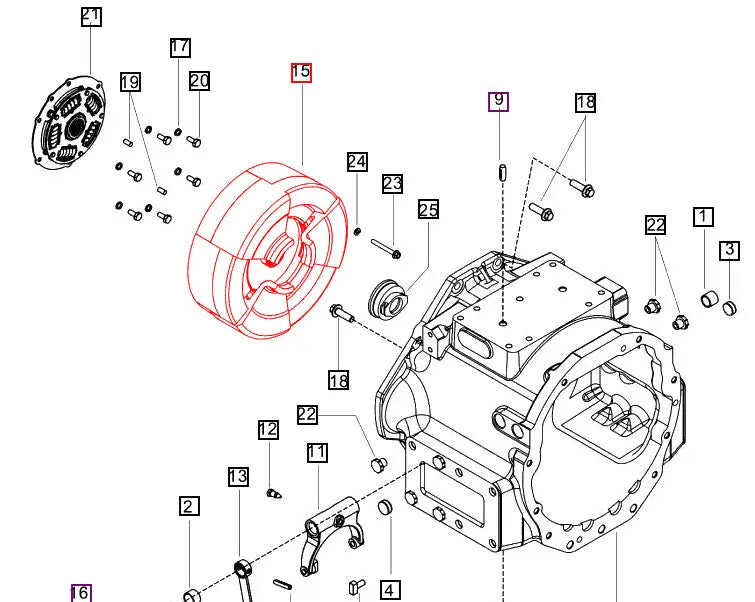 21
17
19
20
15
9
18
24
23
25
22
1
3
18
22
12
11
13
2
4
16