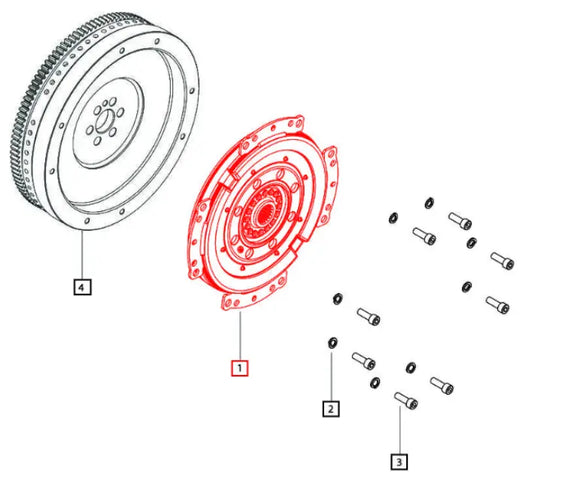 4

1

2

3