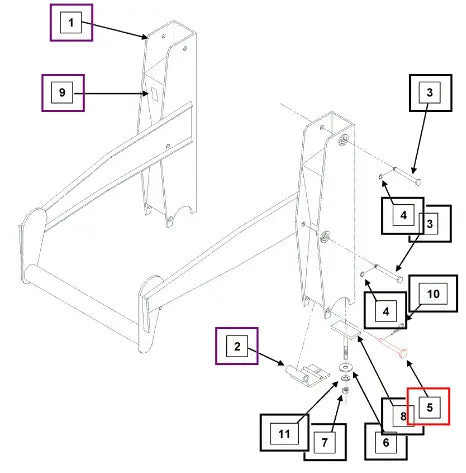 1
9
3
4
3
4
10
2
5
8
11
7
6