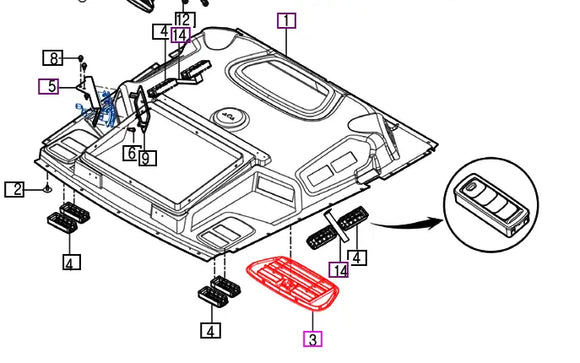 12
4
14
1
8
5
6
9
2
4
4
14
4
3