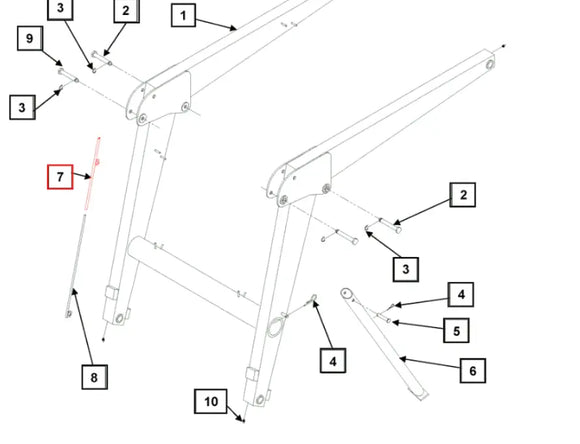 3
2
1
9
3
7
2
3
4
5
4
6
8
10