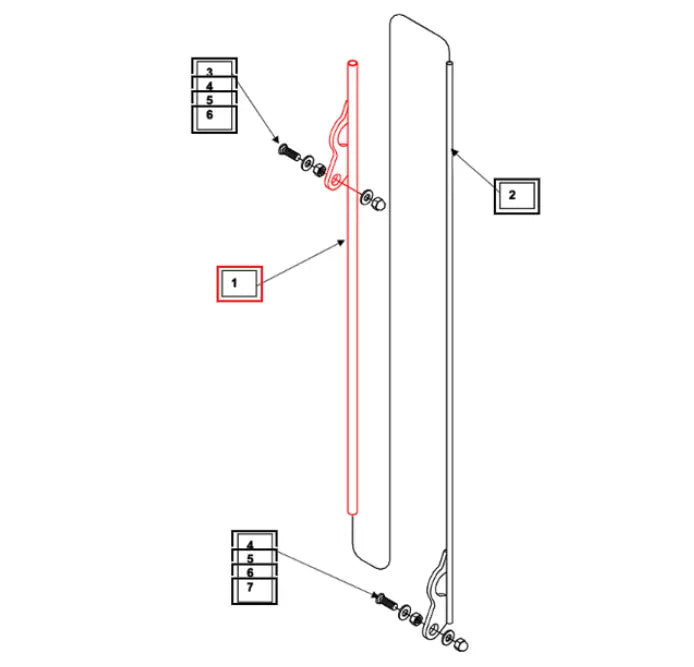 3
4
5
6

2

1

4
5
6
7