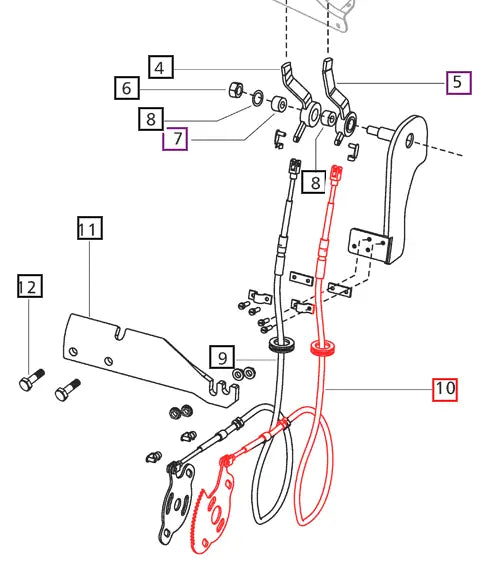 4
5
6
8
7
8
11
12
9
10