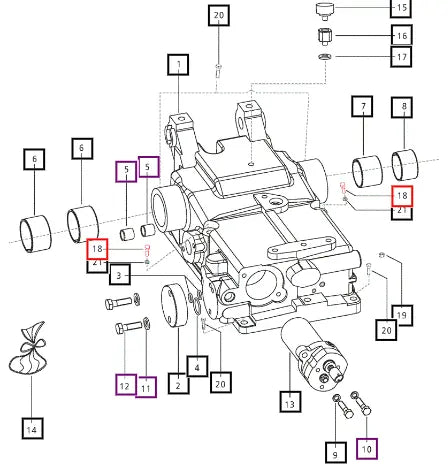 20
15
16
17
1
7
8
6
6
5
5
18
21
18
21
3
19
20
12
11
2
4
20
13
14
9
10