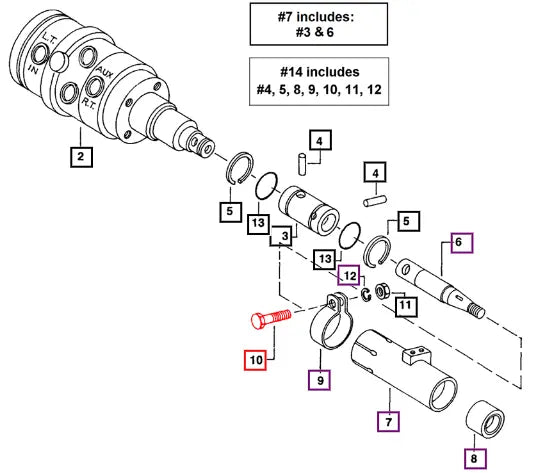 #7 includes:
#3 & 6

#14 includes
#4, 5, 8, 9, 10, 11, 12

L.T.
IN
AUX
R.T.

2

4

4

5

13

3

5

6

13

12

11

10

9

7

8