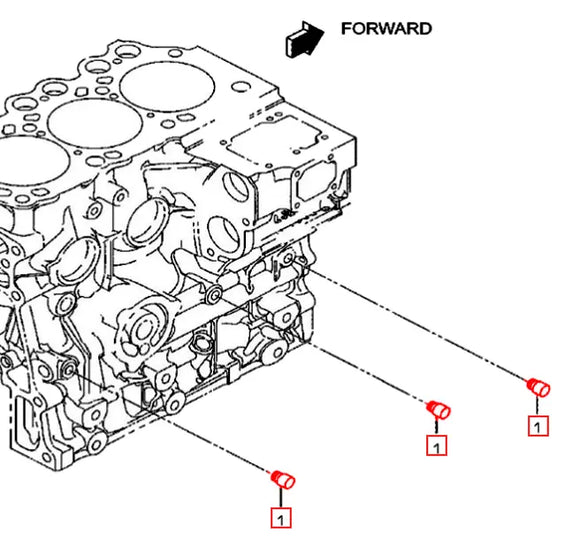 FORWARD

1

1

1