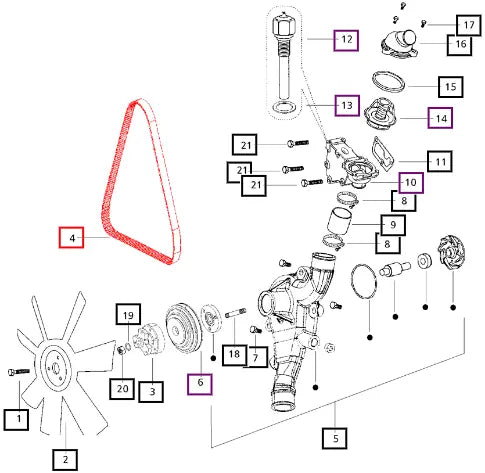 17
12
16
15
13
14
21
11
21
21
10
8
9
4
8
19
18
7
20
3
6
1
5
2