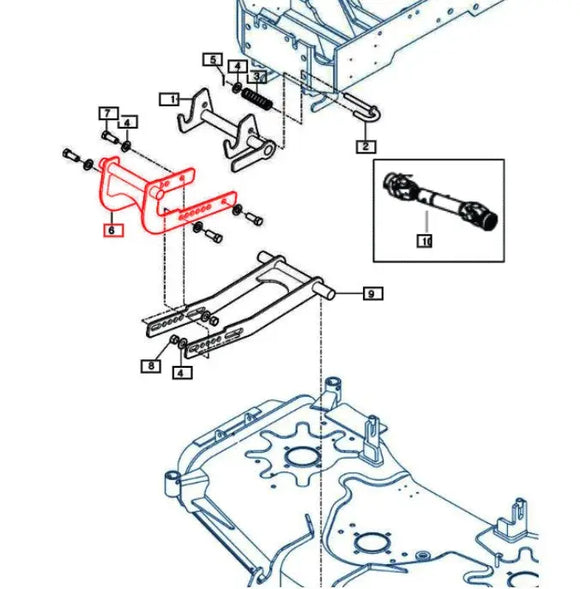 5
4
3
1
7
4
2
6
10
9
8
4