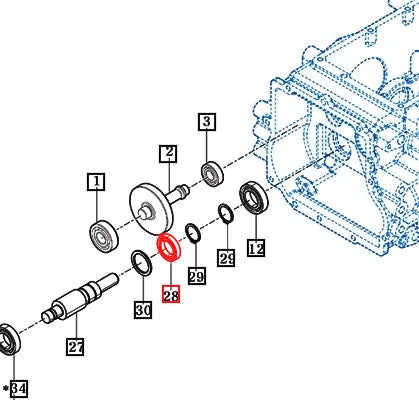 3
2
1
12
29
29
28
30
27
*34