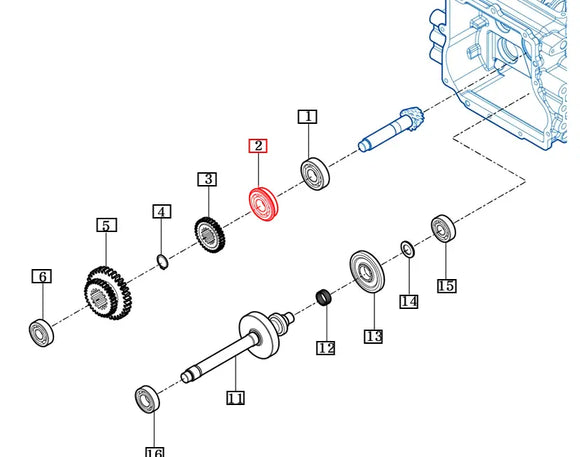 1
2
3
4
5
6
15
14
13
12
11
16