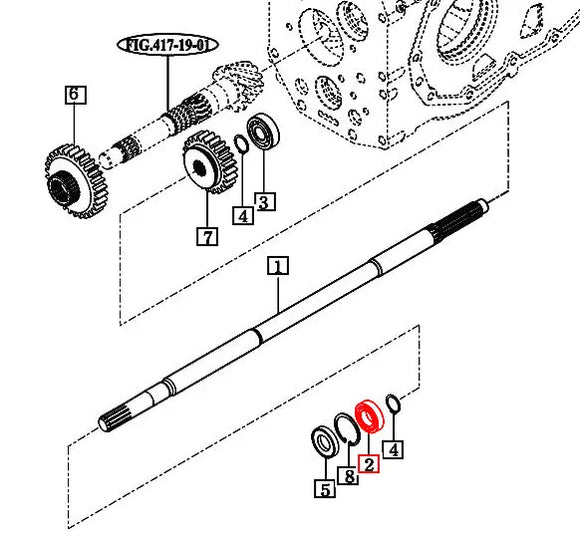 FIG.417-19-01
6
4
3
7
1
4
2
8
5