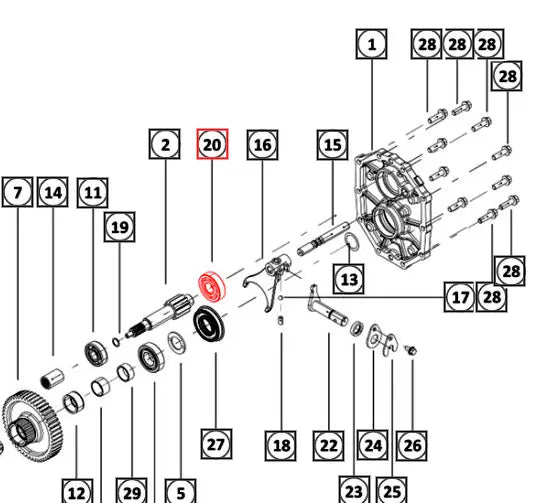 1
28
28
28
28
2
20
16
15
7
14
11
19
13
28
17
28
27
18
22
24
26
12
29
5
23
25