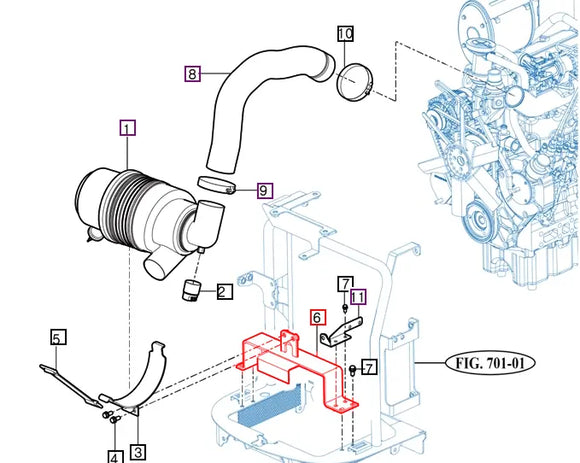 10
8
1
9
2
7
11
6
5
7
FIG. 701-01
4
3