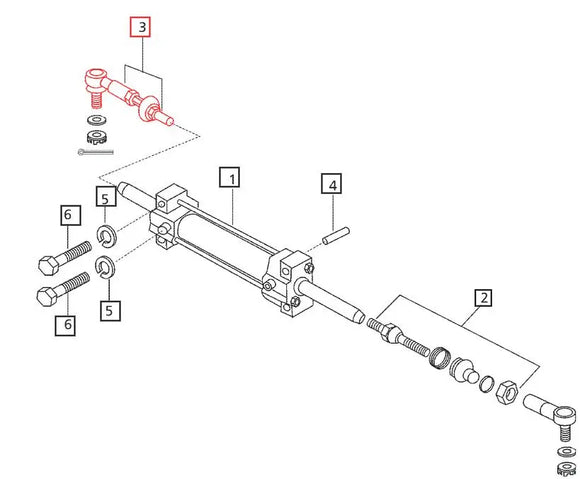 3
1
4
5
6
5
6
2