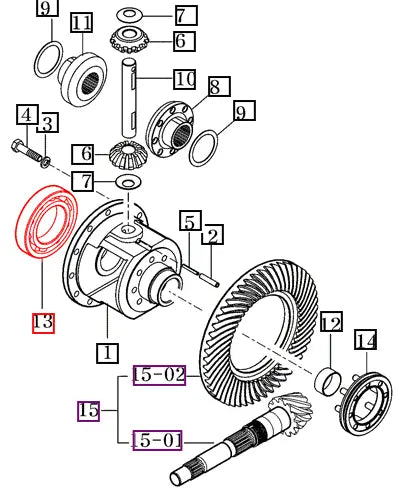 9
11
7
6
10
8
9
4
3
6
7
5
2
13
1
12
14
15-02
15
15-01