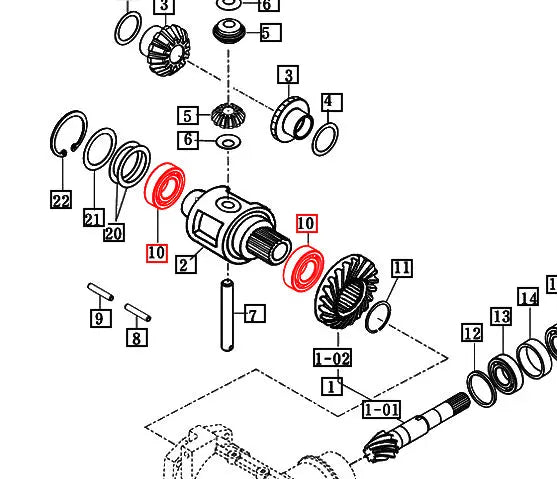 3
6
5
3
4
5
6
22
21
20
10
2
10
11
9
8
7
1-02
1
1-01
12
13
14
1