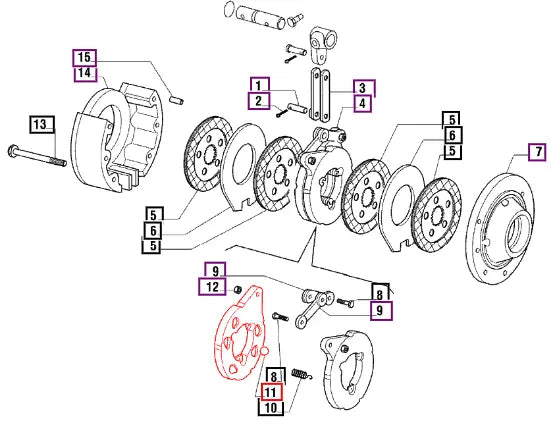 15
14
13
1
2
3
4
5
6
5
7
5
6
5
9
12
8
9
8
11
10